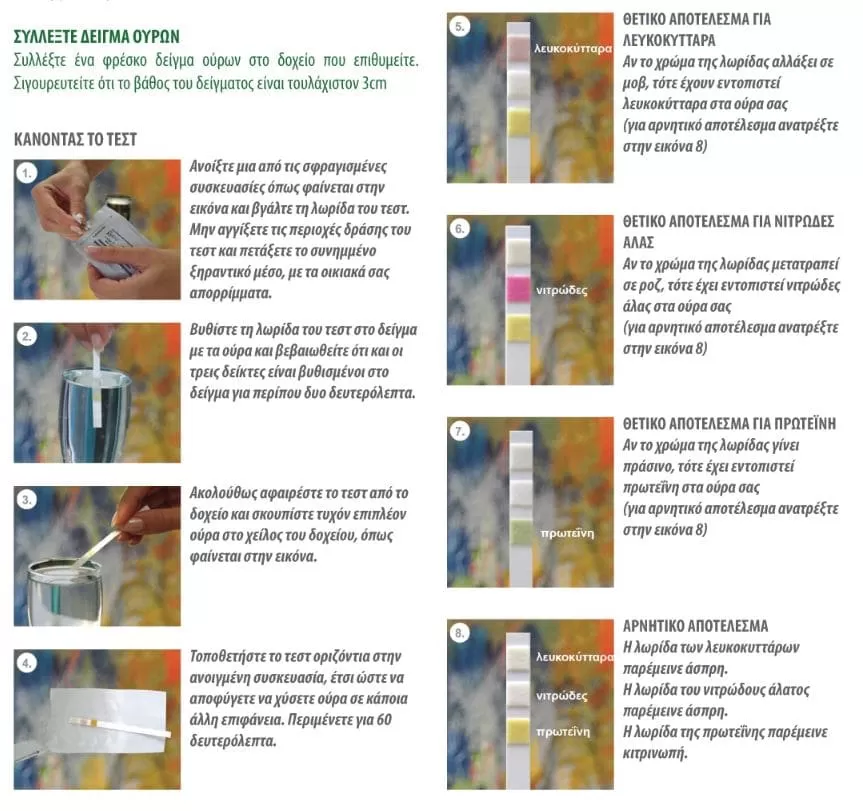 ΣΥΛΛΕΞΤΕ ΔΕΙΓΜΑ ΟΥΡΩΝ
Συλλέξτε ένα φρέσκο δείγμα ούρων στο δοχείο που επιθυμείτε. Σιγουρευτείτε ότι το βάθος του δείγματος είναι τουλάχιστον 3cm

ΚΑΝΟΝΤΑΣ ΤΟ ΤΕΣΤ

1.
Ανοίξτε μια από τις σφραγισμένες συσκευασίες όπως φαίνεται στην εικόνα και βγάλτε τη λωρίδα του τεστ. Μην αγγίξετε τις περιοχές δράσης του τεστ και πετάξετε το συνημμένο ξηραντικό μέσο, με τα οικιακά σας απορρίμματα.

2.
Βυθίστε τη λωρίδα του τεστ στο δείγμα με τα ούρα και βεβαιωθείτε ότι και οι τρεις δείκτες είναι βυθισμένοι στο δείγμα για περίπου δυο δευτερόλεπτα.

3.
Ακολούθως αφαιρέστε το τεστ από το δοχείο και σκουπίστε τυχόν επιπλέον ούρα στο χείλος του δοχείου, όπως φαίνεται στην εικόνα.

4.
Τοποθετήστε το τεστ οριζόντια στην ανοιγμένη συσκευασία, έτσι ώστε να αποφύγετε να χύσετε ούρα σε κάποια άλλη επιφάνεια. Περιμένετε για 60 δευτερόλεπτα.

5.
λευκοκύτταρα
ΘΕΤΙΚΟ ΑΠΟΤΕΛΕΣΜΑ ΓΙΑ ΛΕΥΚΟΚΥΤΤΑΡΑ
Αν το χρώμα της λωρίδας αλλάξει σε μοβ, τότε έχουν εντοπιστεί λευκοκύτταρα στα ούρα σας
(για αρνητικό αποτέλεσμα ανατρέξτε στην εικόνα 8)

6.
νιτρώδες
ΘΕΤΙΚΟ ΑΠΟΤΕΛΕΣΜΑ ΓΙΑ ΝΙΤΡΩΔΕΣ ΑΛΑΣ
Αν το χρώμα της λωρίδας μετατραπεί σε ροζ, τότε έχει εντοπιστεί νιτρώδες άλας στα ούρα σας
(για αρνητικό αποτέλεσμα ανατρέξτε στην εικόνα 8)

7.
πρωτεΐνη
ΘΕΤΙΚΟ ΑΠΟΤΕΛΕΣΜΑ ΓΙΑ ΠΡΩΤΕΪΝΗ
Αν το χρώμα της λωρίδας γίνει πράσινο, τότε έχει εντοπιστεί πρωτεΐνη στα ούρα σας
(για αρνητικό αποτέλεσμα ανατρέξτε στην εικόνα 8)

8.
λευκοκύτταρα
νιτρώδες
πρωτεΐνη
ΑΡΝΗΤΙΚΟ ΑΠΟΤΕΛΕΣΜΑ
Η λωρίδα των λευκοκυττάρων παρέμεινε άσπρη.
Η λωρίδα του νιτρώδους άλατος παρέμεινε άσπρη.
Η λωρίδα της πρωτεΐνης παρέμεινε κιτρινωπή.